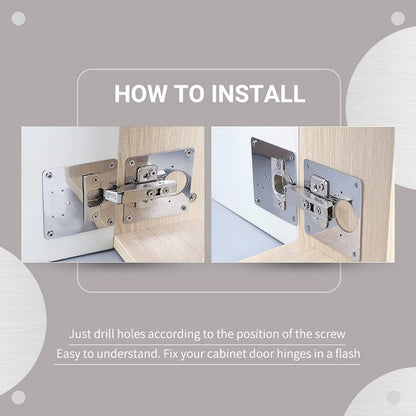 HOW TO INSTALL

Just drill holes according to the position of the screw

Easy to understand. Fix your cabinet door hinges in a flash